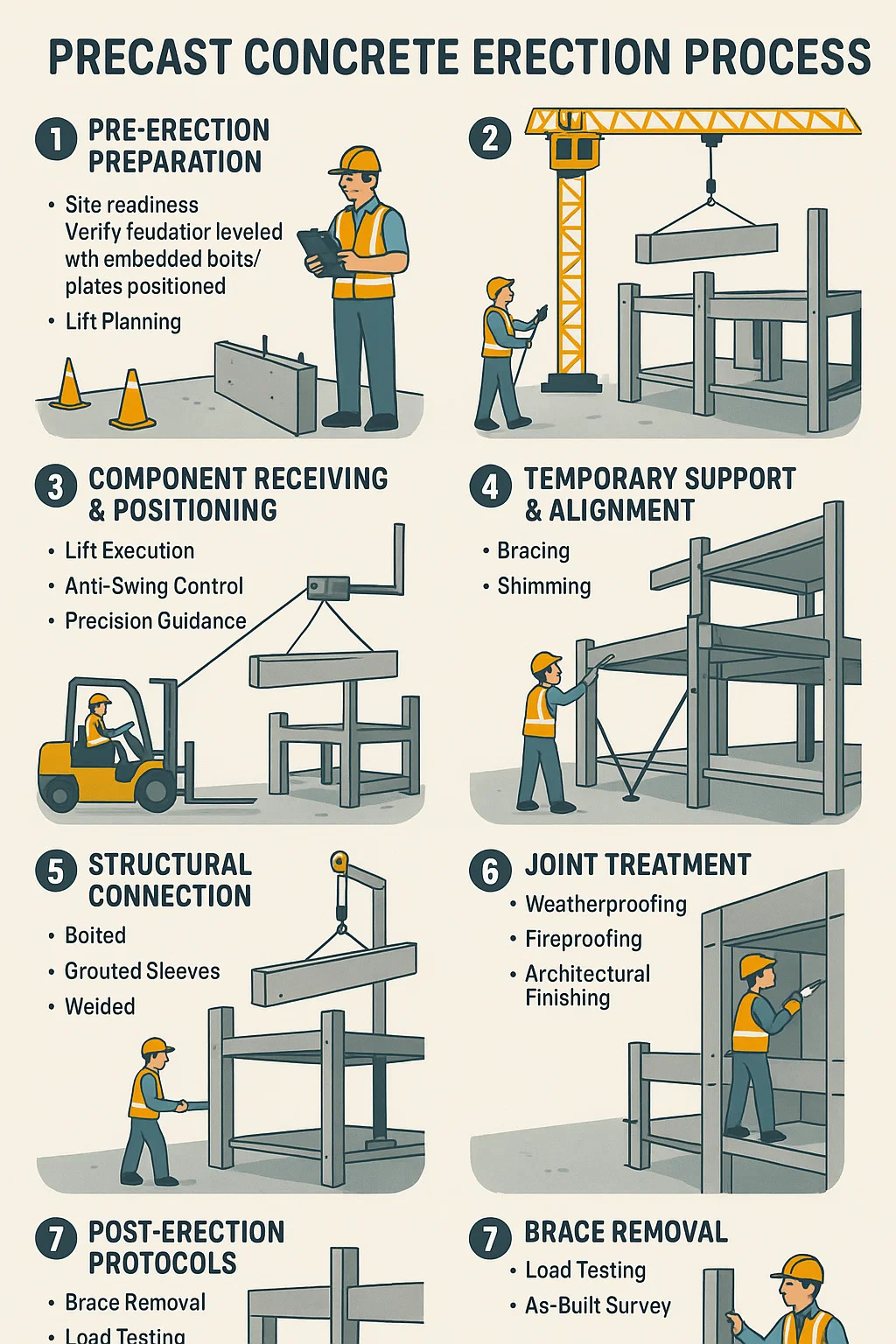 PRECAST CONCRETE ERECTION PROCESS

1 PRE-ERECTION PREPARATION

• Site readiness Verify feudatior leveled wth embedded boits/ plates positioned
• Lift Planning

2

3 COMPONENT RECEIVING & POSITIONING

• Lift Execution
• Anti-Swing Control
• Precision Guidance

4 TEMPORARY SUPPORT & ALIGNMENT

• Bracing
• Shimming

5 STRUCTURAL CONNECTION

• Boited
• Grouted Sleeves
• Weided

6 JOINT TREATMENT

• Weatherproofing
• Fireproofing
• Architectural Finishing

7 POST-ERECTION PROTOCOLS

• Brace Removal
• Load Testing

7 BRACE REMOVAL

• Load Testing
• As-Built Survey